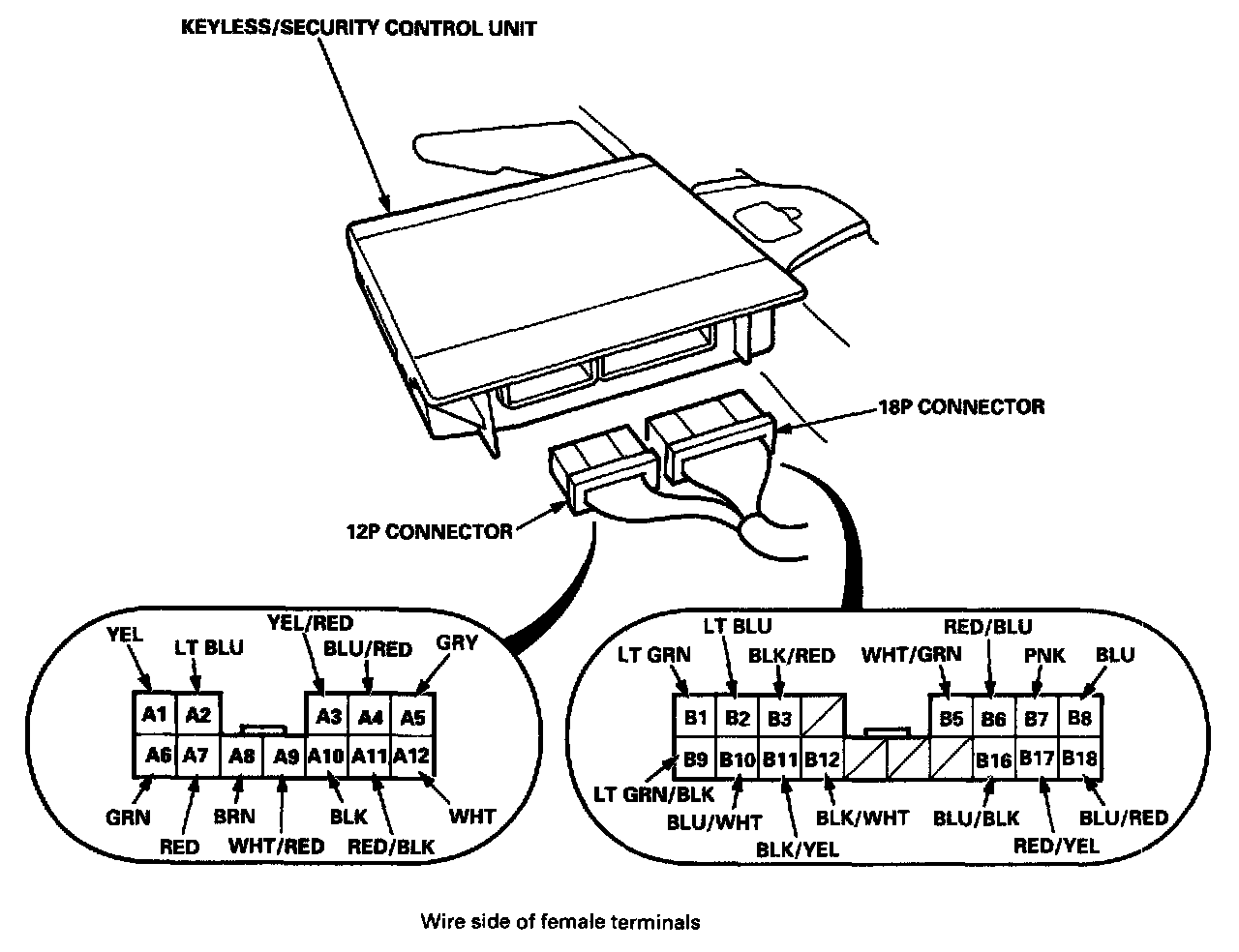 KEYLESS/SECURITY CONTROL UNIT

18P CONNECTOR

12P CONNECTOR

YEL
LT BLU
YEL/RED
BLU/RED
GRY

A1 A2 A3 A4 A5
A6 A7 A8 A9 A10 A11 A12

GRN
RED
BRN
WHT/RED
BLK
RED/BLK
WHT

LT GRN
LT BLU
BLK/RED
WHT/GRN
RED/BLU
PNK
BLU

B1 B2 B3 B5 B6 B7 B8
B9 B10 B11 B12 B16 B17 B18

LT GRN/BLK
BLU/WHT
BLK/YEL
BLK/WHT
BLU/BLK
RED/YEL
BLU/RED

Wire side of female terminals