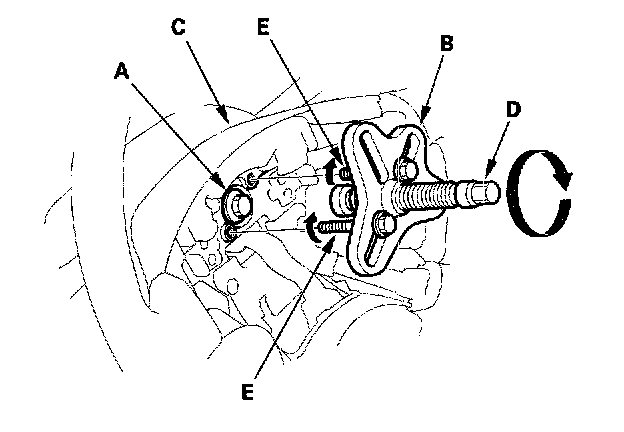 C
E
B
A
D
E