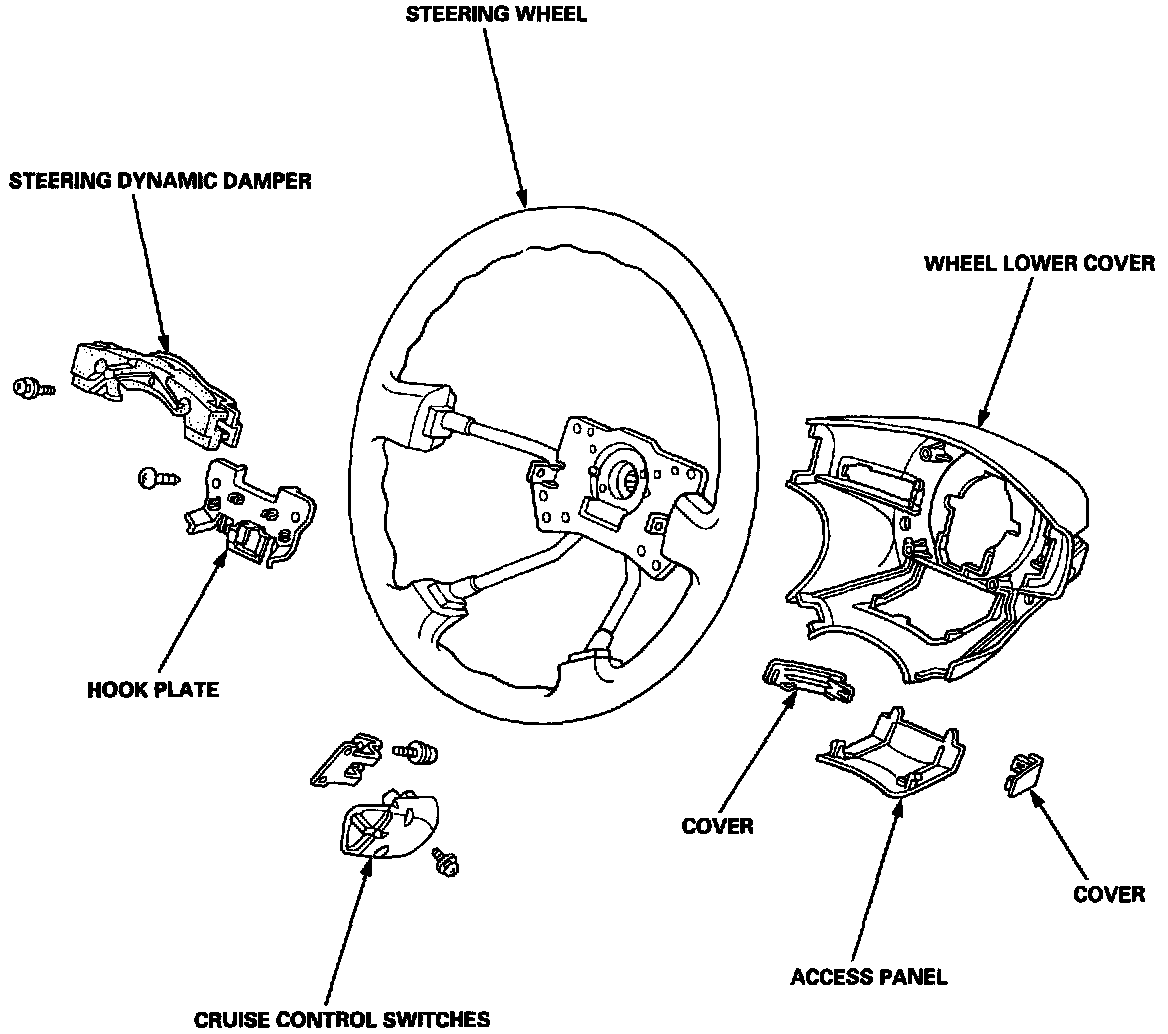 STEERING WHEEL

STEERING DYNAMIC DAMPER

WHEEL LOWER COVER

HOOK PLATE

COVER

COVER

ACCESS PANEL

CRUISE CONTROL SWITCHES