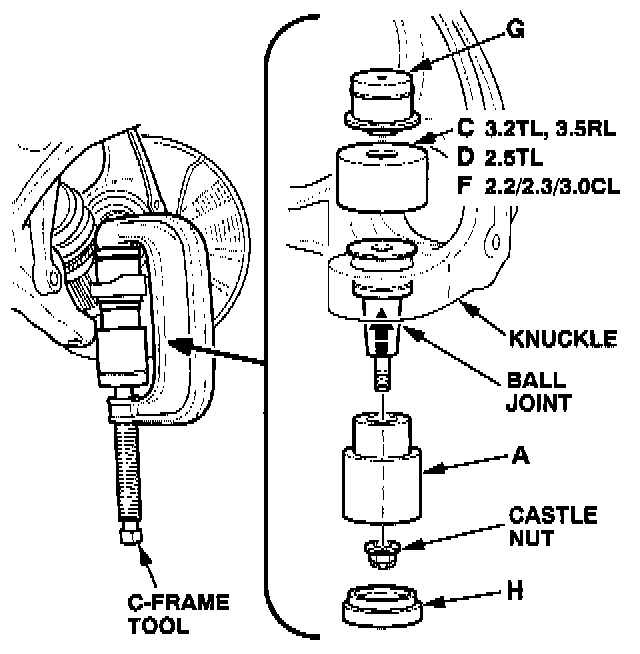 G

C 3.2TL, 3.5RL
D 2.5TL
F 2.2/2.3/3.0CL

KNUCKLE

BALL JOINT

A

CASTLE NUT

H

C-FRAME TOOL