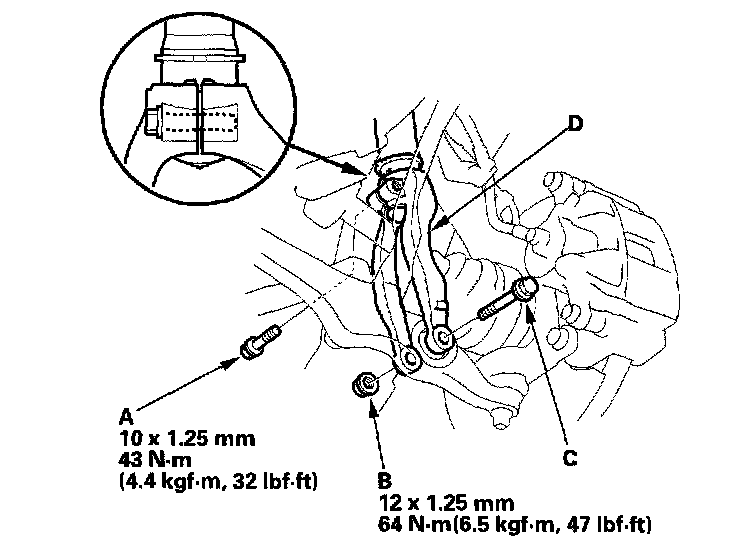 D

A
10 x 1.25 mm
43 N·m
(4.4 kgf·m, 32 lbf·ft)

B
12 x 1.25 mm
64 N·m(6.5 kgf·m, 47 lbf·ft)

C