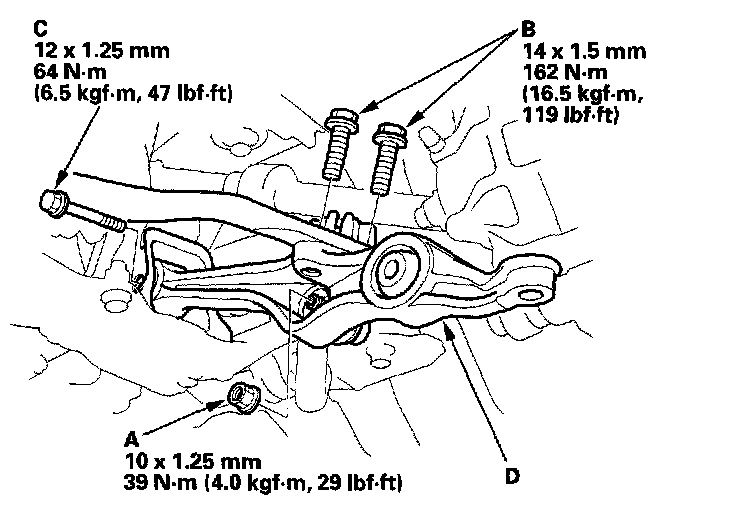 C
12 x 1.25 mm
64 N·m
(6.5 kgf·m, 47 lbf·ft)

B
14 x 1.5 mm
162 N·m
(16.5 kgf·m,
119 lbf·ft)

A
10 x 1.25 mm
39 N·m (4.0 kgf·m, 29 lbf·ft)

D