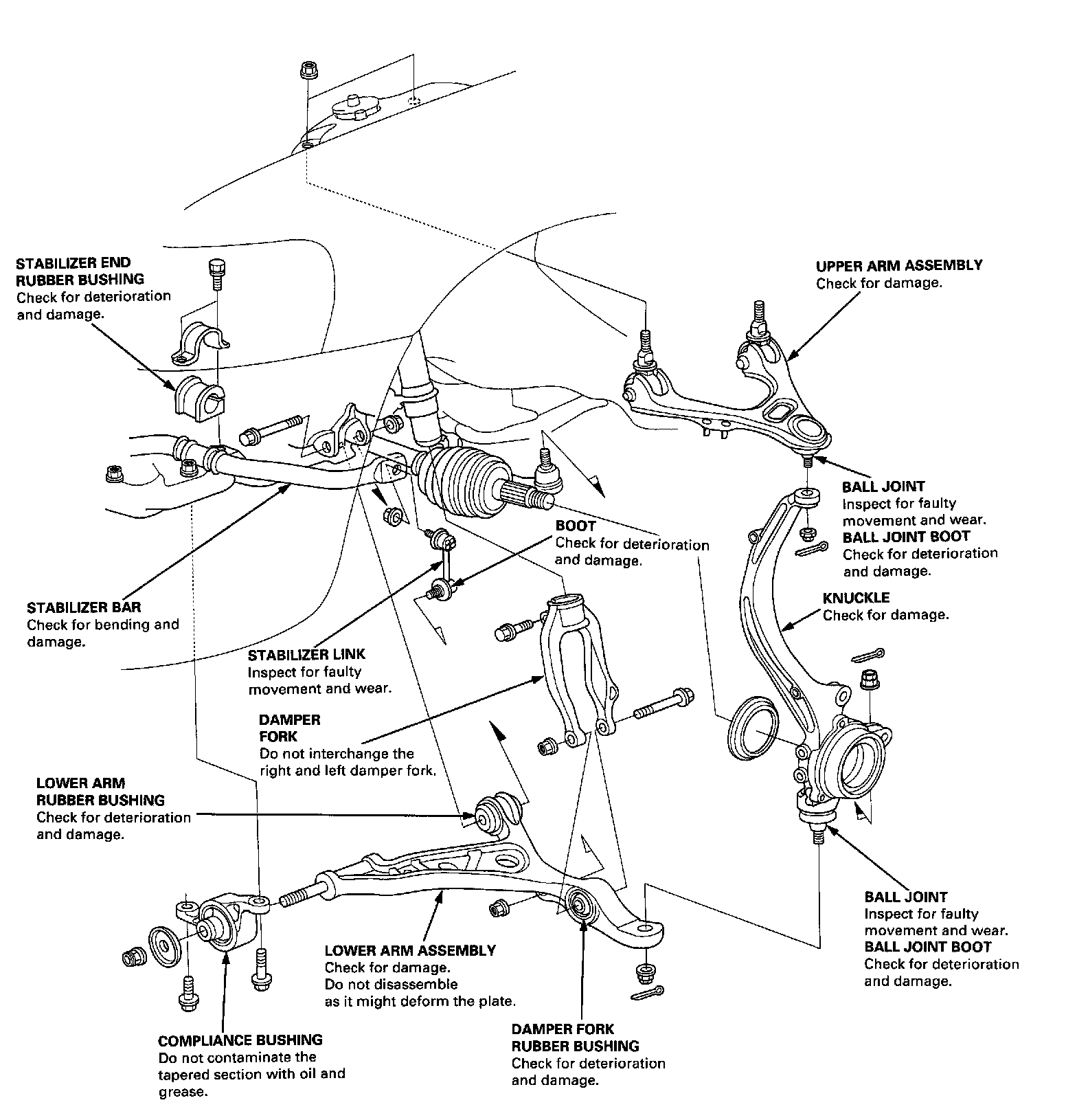 STABILIZER END RUBBER BUSHING
Check for deterioration and damage.

UPPER ARM ASSEMBLY
Check for damage.

BALL JOINT
Inspect for faulty movement and wear.
BALL JOINT BOOT
Check for deterioration and damage.

BOOT
Check for deterioration and damage.

KNUCKLE
Check for damage.

STABILIZER BAR
Check for bending and damage.

STABILIZER LINK
Inspect for faulty movement and wear.

DAMPER FORK
Do not interchange the right and left damper fork.

LOWER ARM RUBBER BUSHING
Check for deterioration and damage.

BALL JOINT
Inspect for faulty movement and wear.
BALL JOINT BOOT
Check for deterioration and damage.

LOWER ARM ASSEMBLY
Check for damage.
Do not disassemble as it might deform the plate.

COMPLIANCE BUSHING
Do not contaminate the tapered section with oil and grease.

DAMPER FORK RUBBER BUSHING
Check for deterioration and damage.