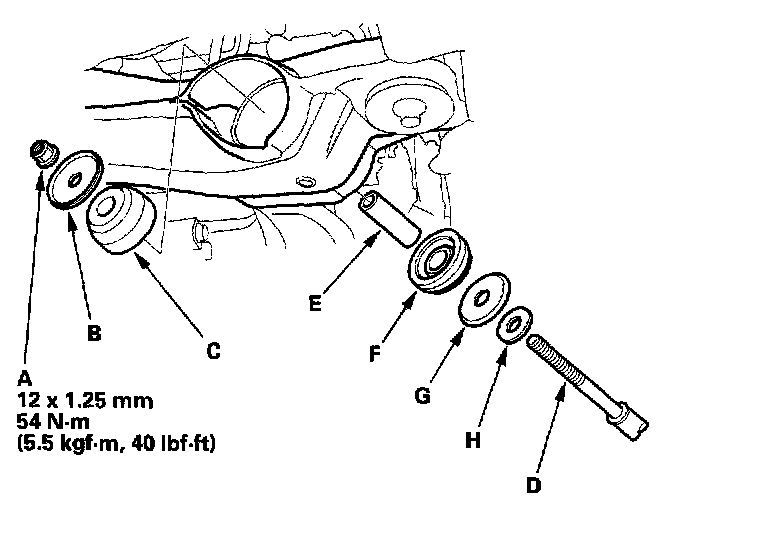 B
C
E
F
G
H
D
A
12 x 1.25 mm
54 N·m
(5.5 kgf·m, 40 lbf·ft)