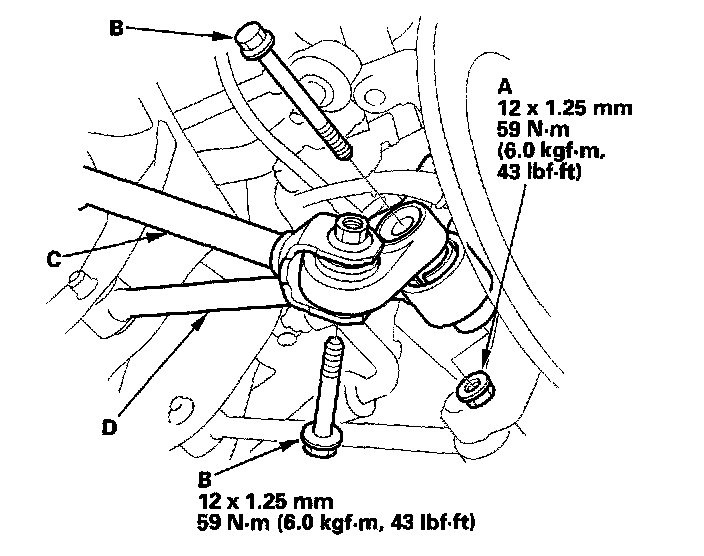 B

A
12 x 1.25 mm
59 N·m
(6.0 kgf·m,
43 lbf·ft)

C

D

B
12 x 1.25 mm
59 N·m (6.0 kgf·m, 43 lbf·ft)