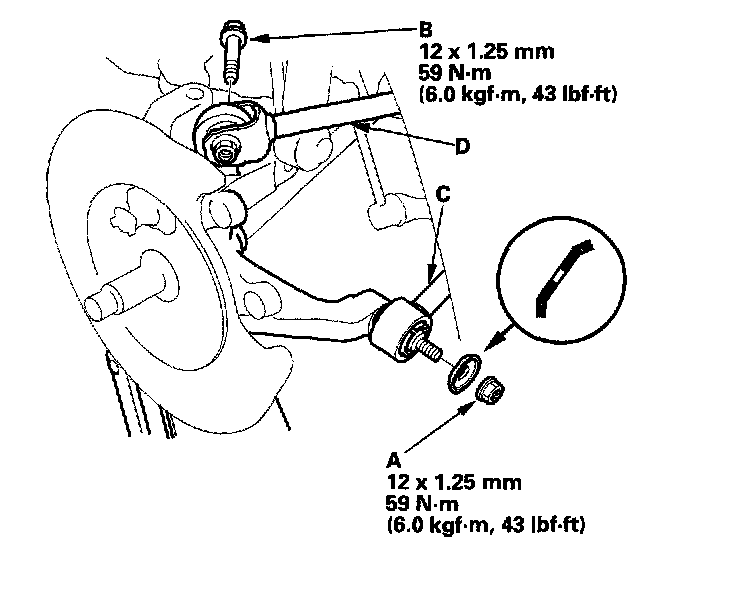 B
12 x 1.25 mm
59 N·m
(6.0 kgf·m, 43 lbf·ft)

D

C

A
12 x 1.25 mm
59 N·m
(6.0 kgf·m, 43 lbf·ft)