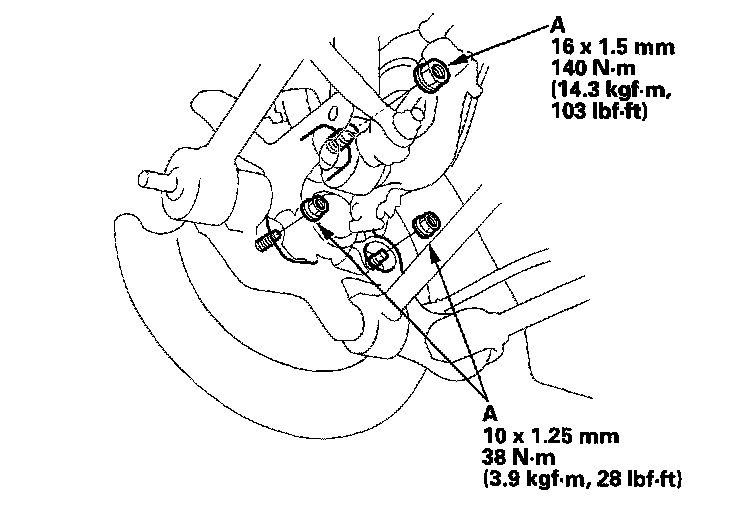 A
16 x 1.5 mm
140 N·m
(14.3 kgf·m,
103 lbf·ft)

A
10 x 1.25 mm
38 N·m
(3.9 kgf·m, 28 lbf·ft)