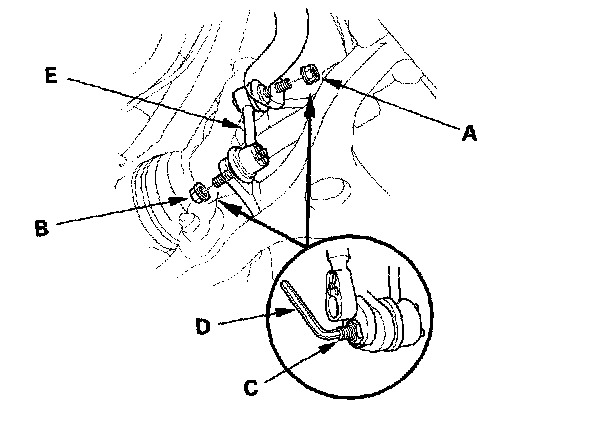 E
A
B
D
C