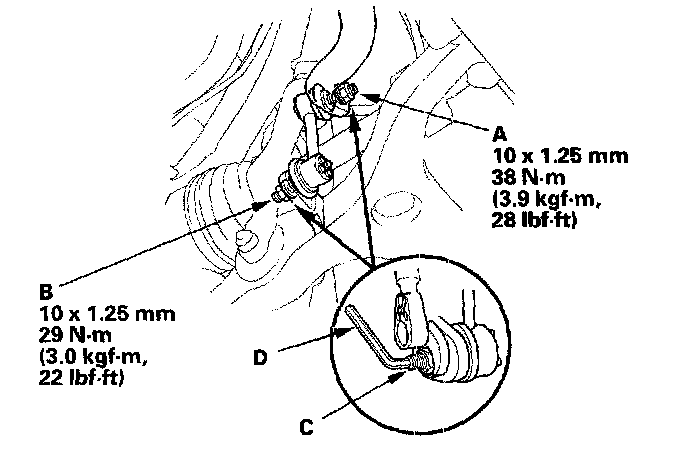 A
10 x 1.25 mm
38 N·m
(3.9 kgf·m,
28 lbf·ft)

B
10 x 1.25 mm
29 N·m
(3.0 kgf·m,
22 lbf·ft)

D

C