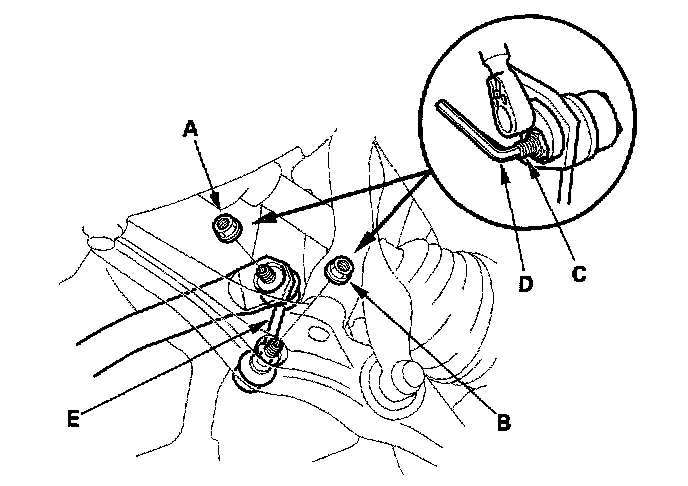 A
D
C
E
B