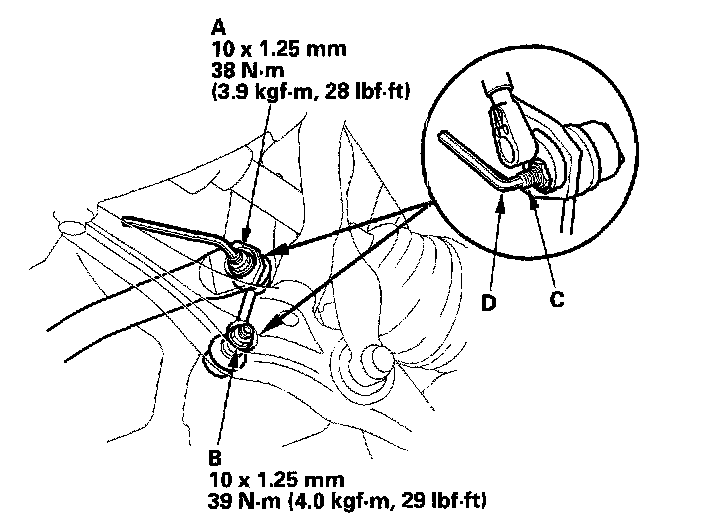 A
10 x 1.25 mm
38 N·m
(3.9 kgf·m, 28 lbf·ft)

D

C

B
10 x 1.25 mm
39 N·m (4.0 kgf·m, 29 lbf·ft)