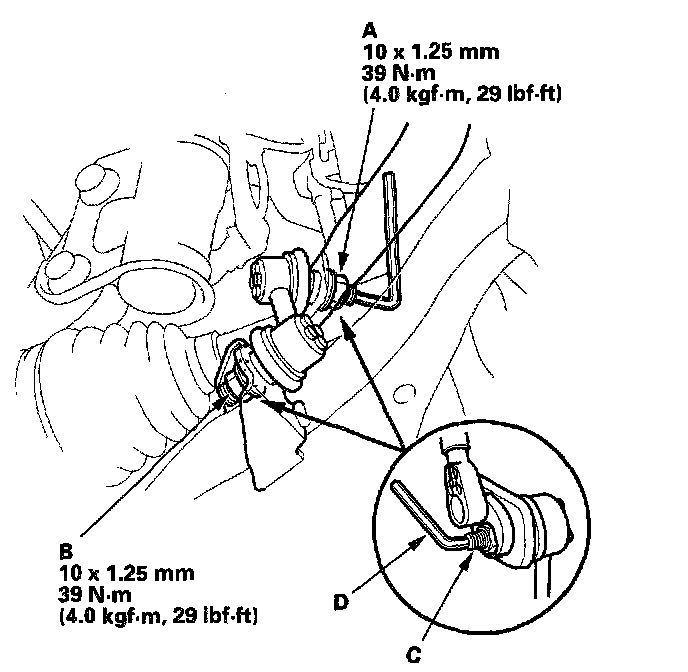 A
10 x 1.25 mm
39 N·m
(4.0 kgf·m, 29 lbf·ft)

B
10 x 1.25 mm
39 N·m
(4.0 kgf·m, 29 lbf·ft)

D

C