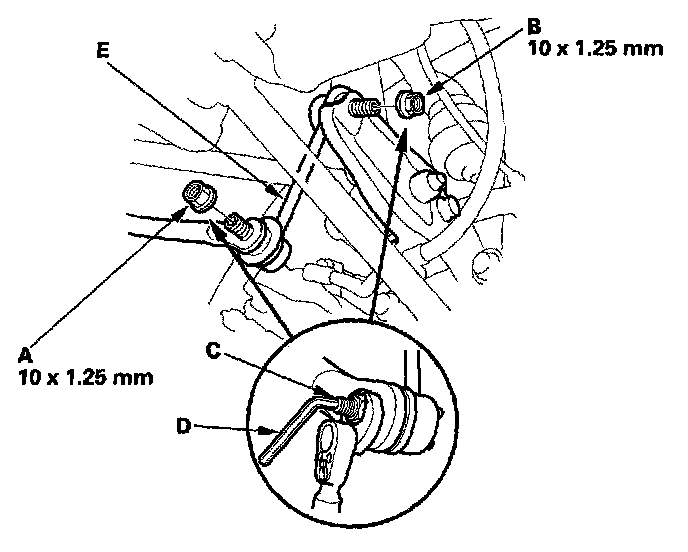 E

B
10 x 1.25 mm

A
10 x 1.25 mm

C

D