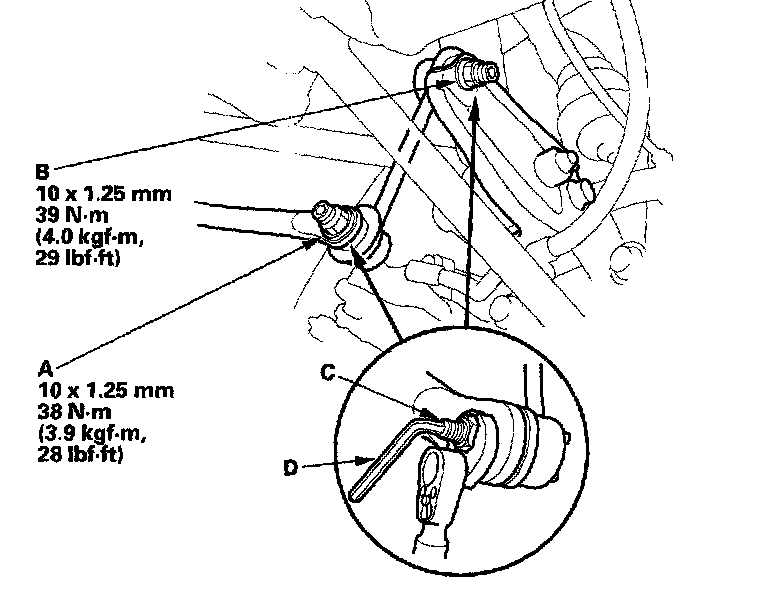 B
10 x 1.25 mm
39 N·m
(4.0 kgf·m,
29 lbf·ft)

A
10 x 1.25 mm
38 N·m
(3.9 kgf·m,
28 lbf·ft)

C

D