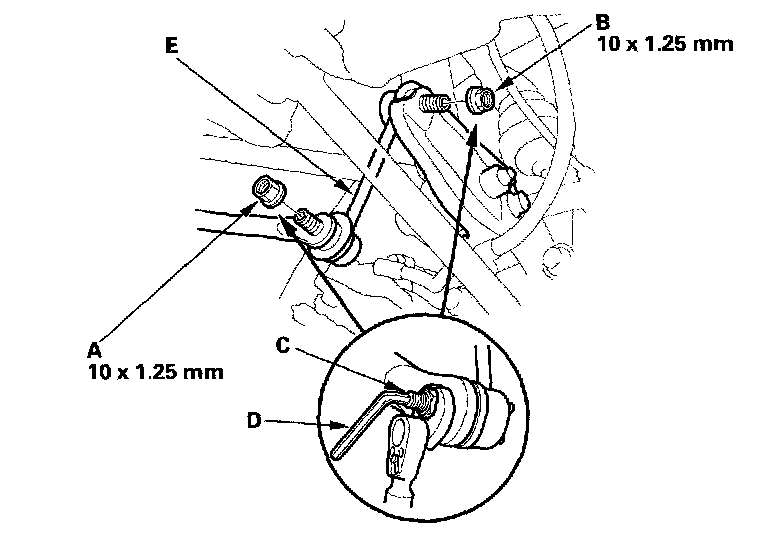 E

B
10 x 1.25 mm

A
10 x 1.25 mm

C

D