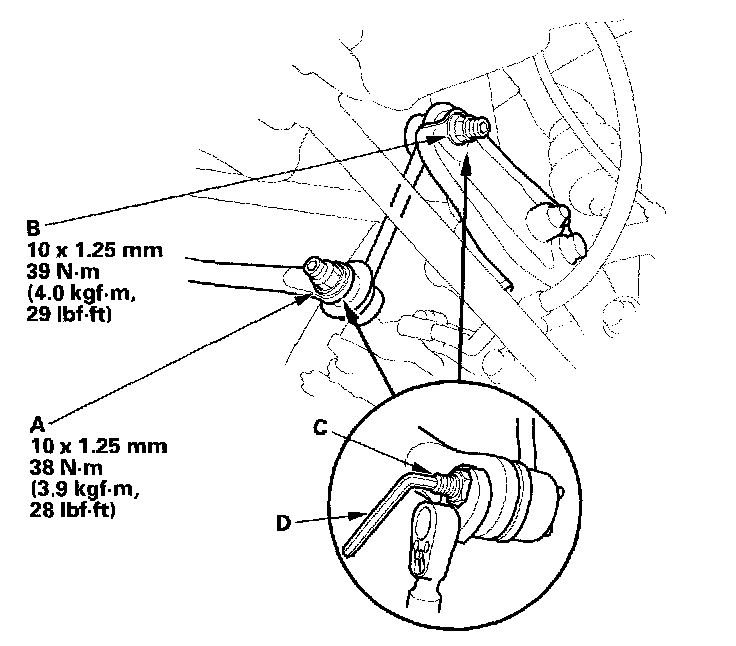 B
10 x 1.25 mm
39 N·m
(4.0 kgf·m,
29 lbf·ft)

A
10 x 1.25 mm
38 N·m
(3.9 kgf·m,
28 lbf·ft)

C

D