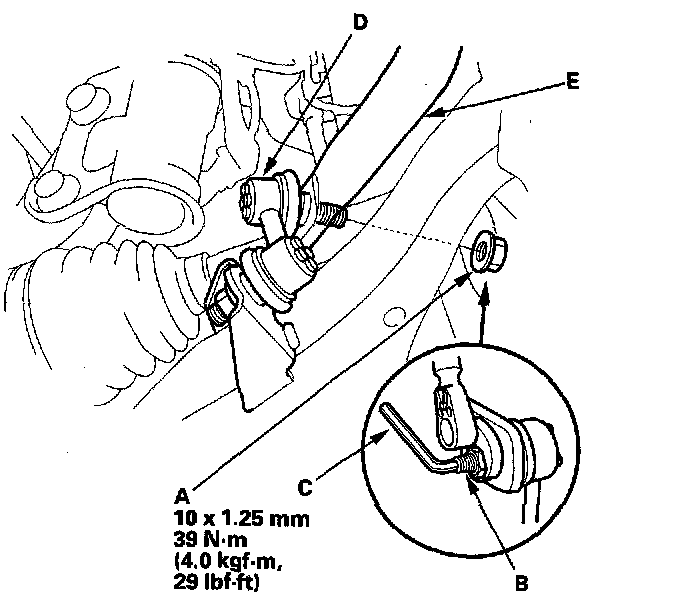 D

E

A
10 x 1.25 mm
39 N·m
(4.0 kgf·m,
29 lbf·ft)

C

B