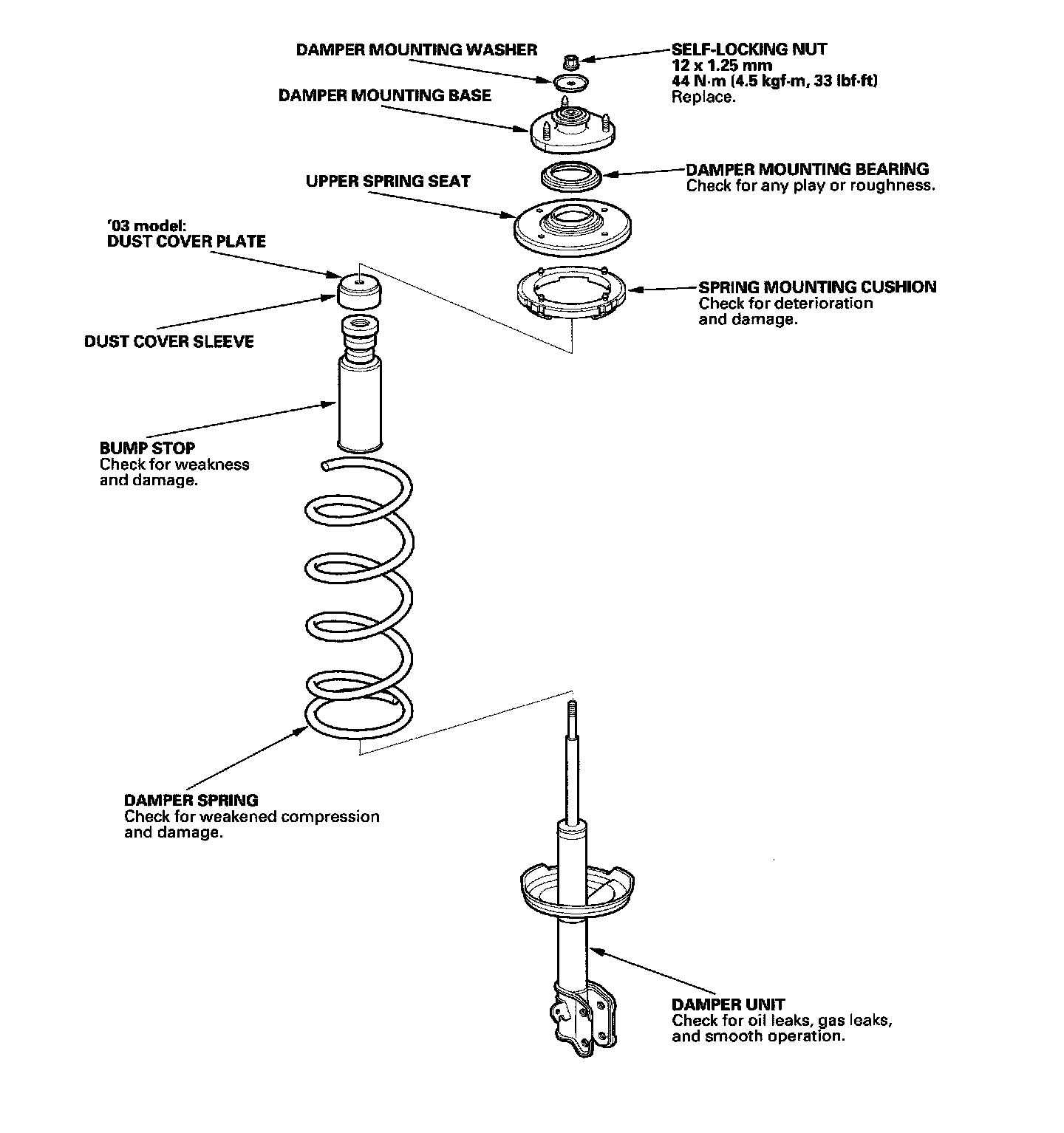 DAMPER MOUNTING WASHER

SELF-LOCKING NUT
12 x 1.25 mm
44 N·m (4.5 kgf·m, 33 lbf·ft)
Replace.

DAMPER MOUNTING BASE

DAMPER MOUNTING BEARING
Check for any play or roughness.

UPPER SPRING SEAT

'03 model:
DUST COVER PLATE

SPRING MOUNTING CUSHION
Check for deterioration and damage.

DUST COVER SLEEVE

BUMP STOP
Check for weakness and damage.

DAMPER SPRING
Check for weakened compression and damage.

DAMPER UNIT
Check for oil leaks, gas leaks, and smooth operation.