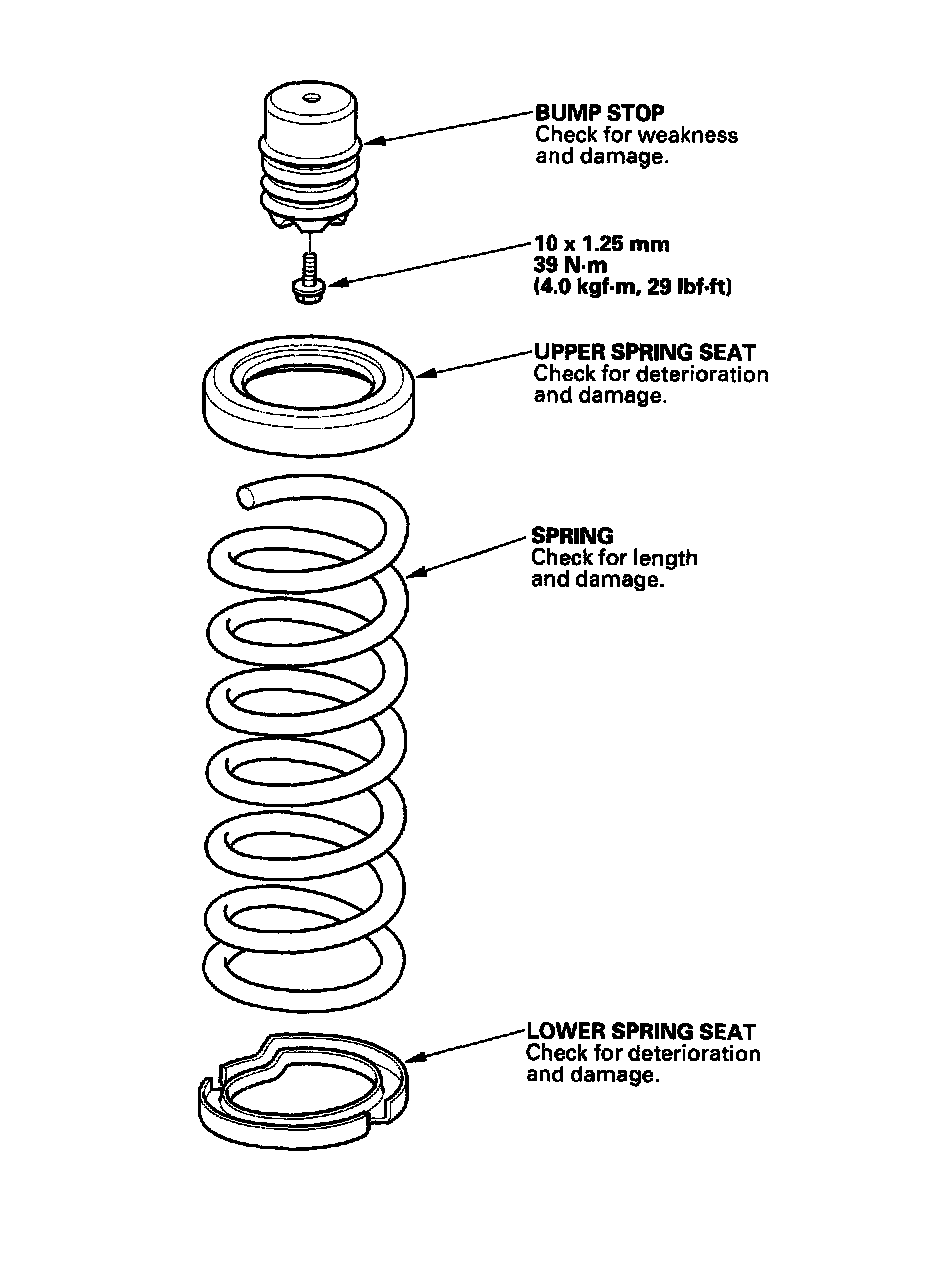 BUMP STOP
Check for weakness and damage.

10 x 1.25 mm
39 N·m
(4.0 kgf·m, 29 lbf·ft)

UPPER SPRING SEAT
Check for deterioration and damage.

SPRING
Check for length and damage.

LOWER SPRING SEAT
Check for deterioration and damage.