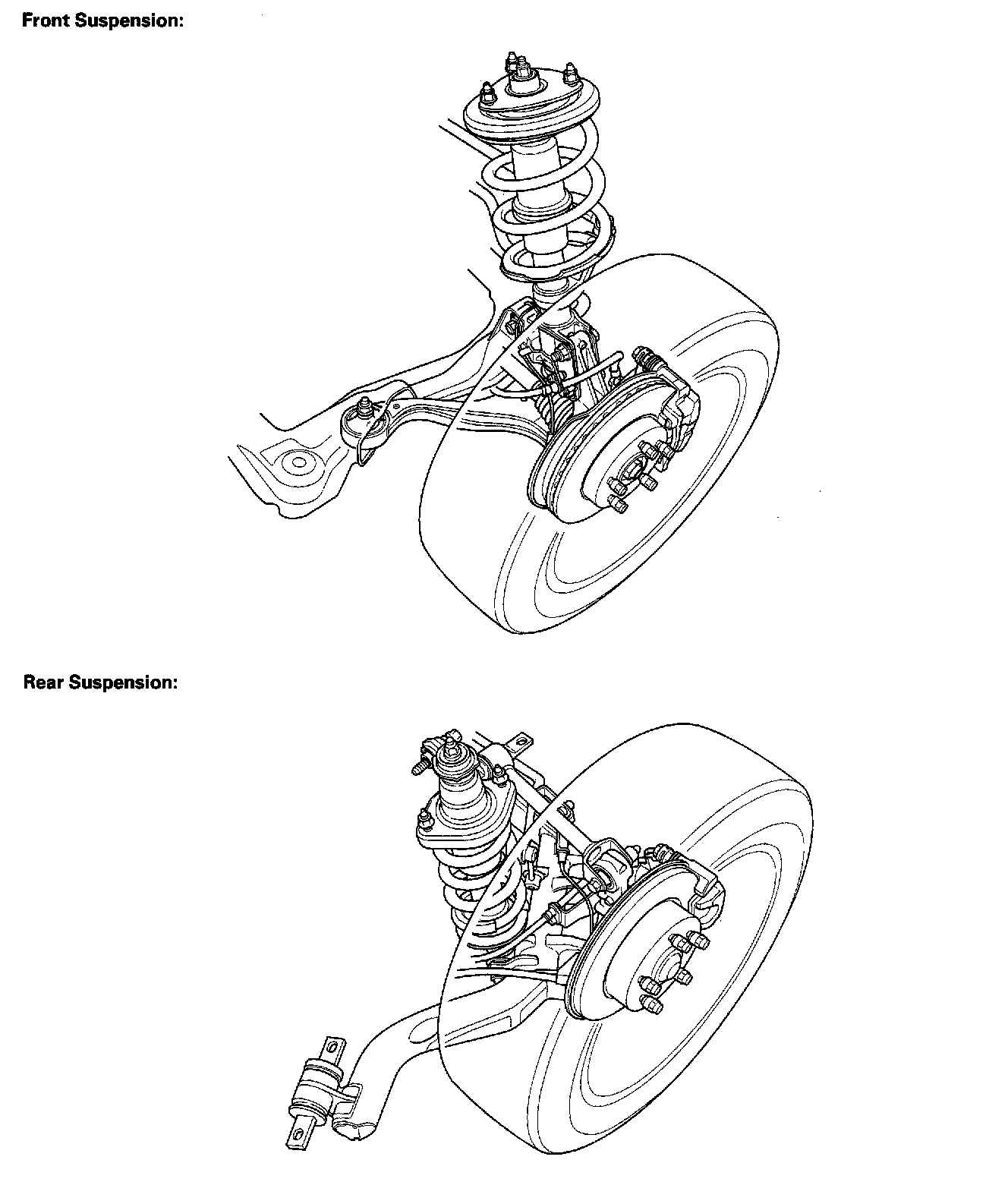 Front Suspension:

Rear Suspension: