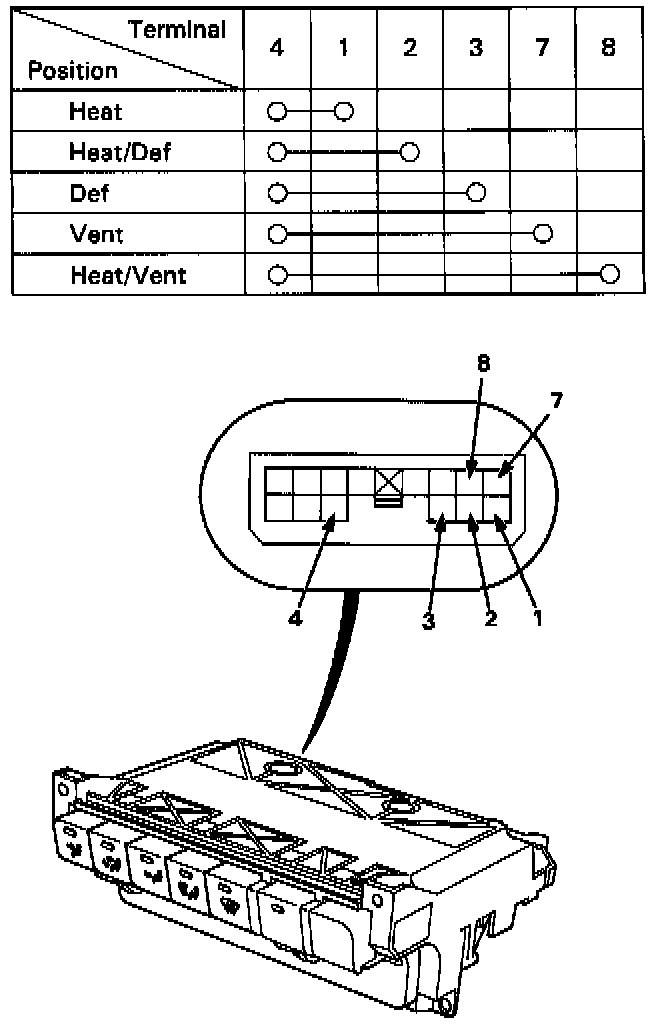 | Terminal / Position | 4 | 1 | 2 | 3 | 7 | 8 |
|---|---|---|---|---|---|---|
| Heat | ○ | ○ | | | | |
| Heat/Def | ○ | | ○ | | | |
| Def | ○ | | | ○ | | |
| Vent | ○ | | | | ○ | |
| Heat/Vent | ○ | | | | | ○ |

8
7
4
3
2
1