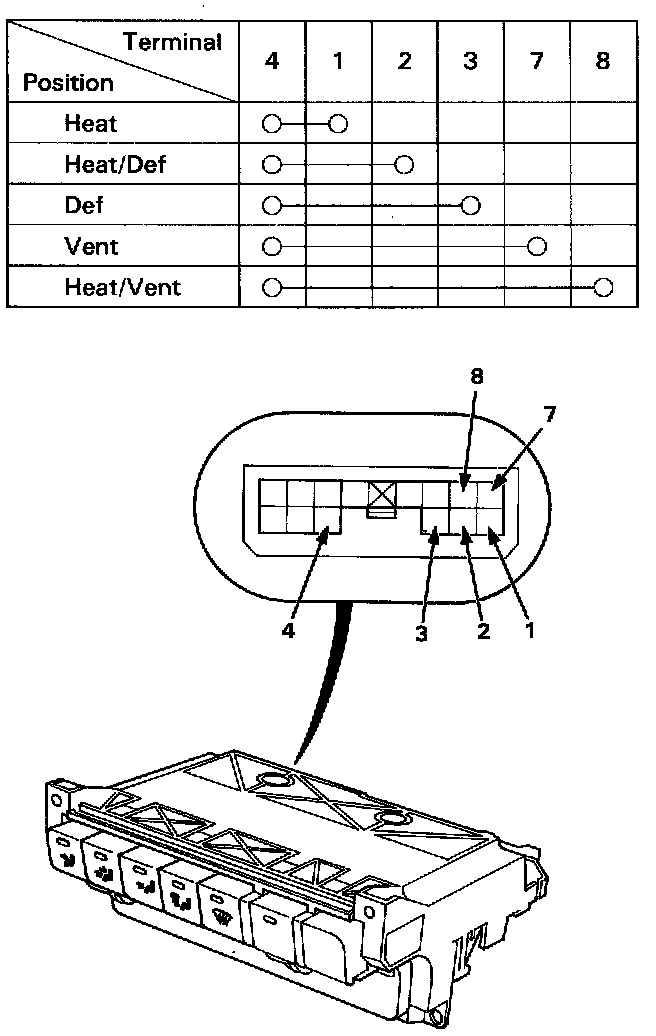 | Terminal / Position | 4 | 1 | 2 | 3 | 7 | 8 |
|---|---|---|---|---|---|---|
| Heat | ○ | ○ | | | | |
| Heat/Def | ○ | | ○ | | | |
| Def | ○ | | | ○ | | |
| Vent | ○ | | | | ○ | |
| Heat/Vent | ○ | | | | | ○ |

8
7
4
3
2
1