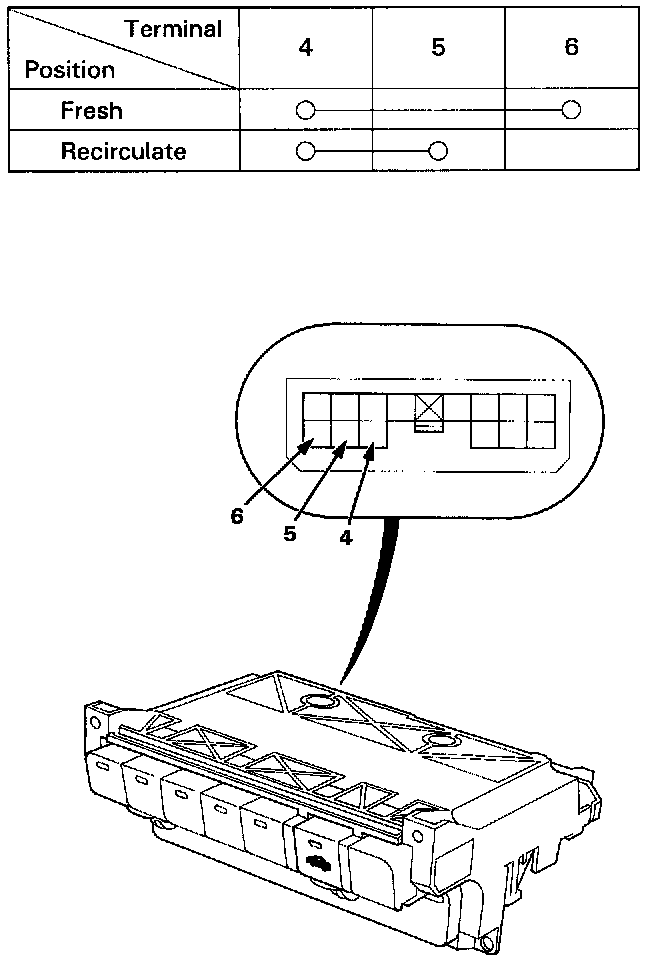 | Terminal / Position | 4 | 5 | 6 |
|---|---|---|---|
| Fresh | ○ | | ○ |
| Recirculate | ○ | ○ | |

6
5
4