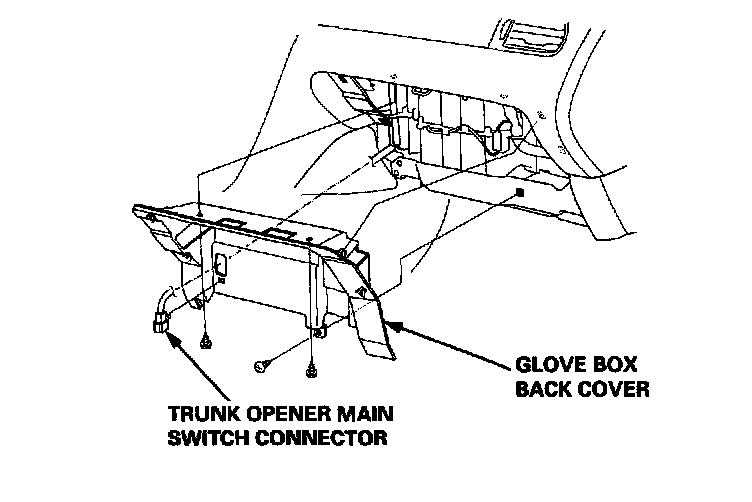 GLOVE BOX BACK COVER

TRUNK OPENER MAIN SWITCH CONNECTOR