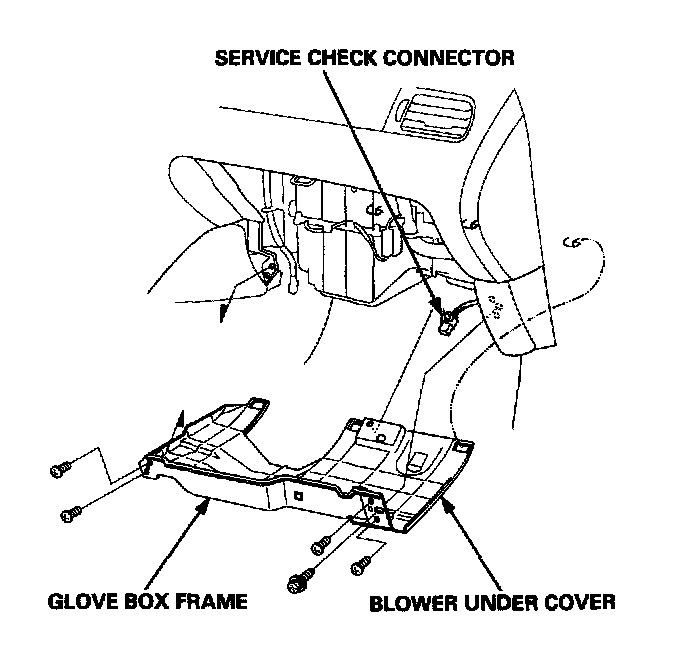 SERVICE CHECK CONNECTOR

GLOVE BOX FRAME

BLOWER UNDER COVER