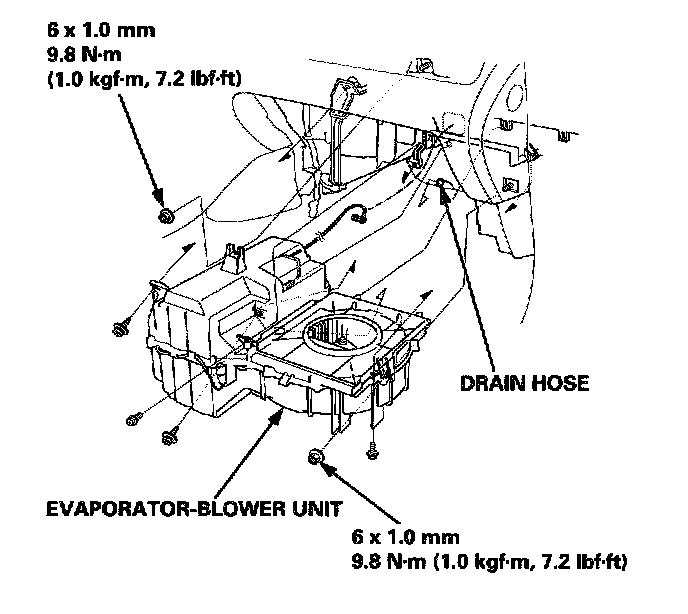 6 x 1.0 mm
9.8 N·m
(1.0 kgf·m, 7.2 lbf·ft)

DRAIN HOSE

EVAPORATOR-BLOWER UNIT

6 x 1.0 mm
9.8 N·m (1.0 kgf·m, 7.2 lbf·ft)