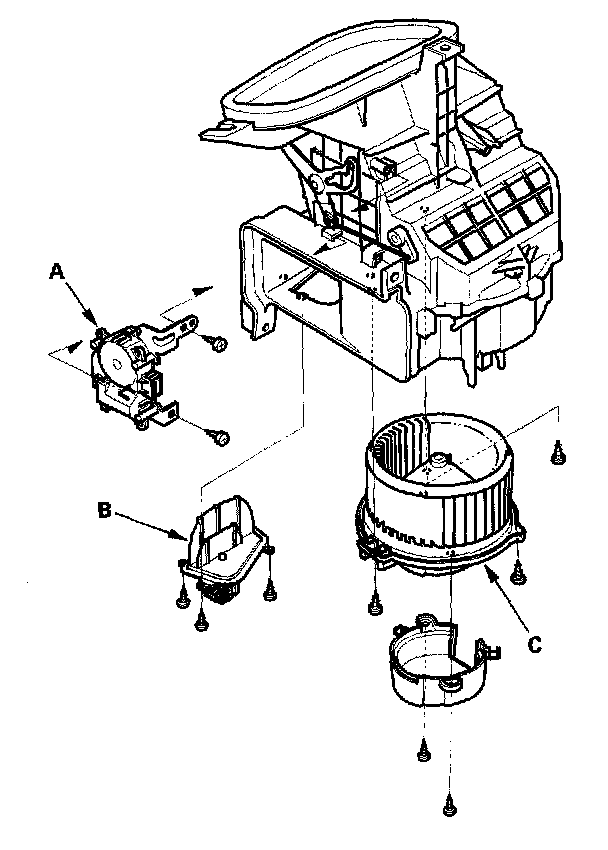 A
B
C