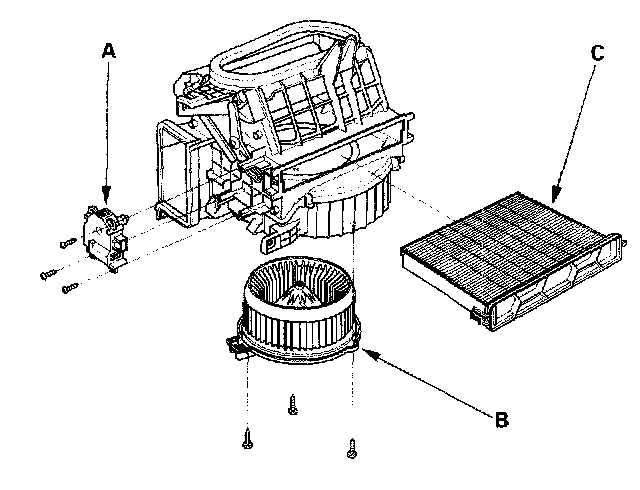 A

C

B