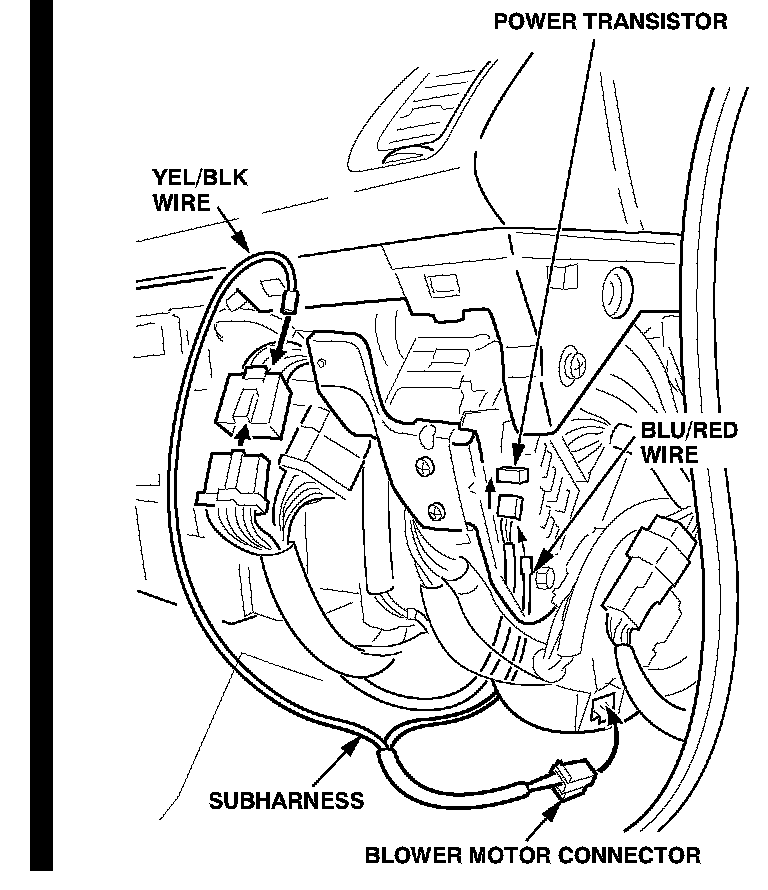 POWER TRANSISTOR

YEL/BLK WIRE

BLU/RED WIRE

SUBHARNESS

BLOWER MOTOR CONNECTOR