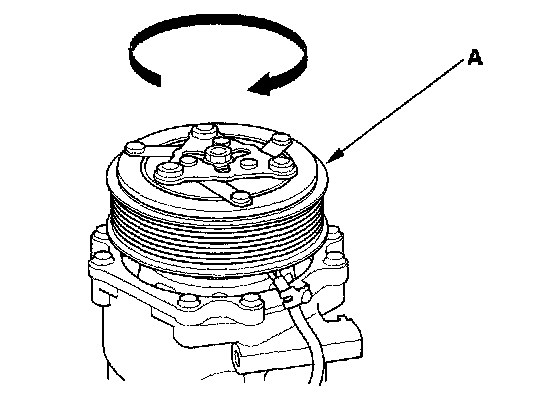 A