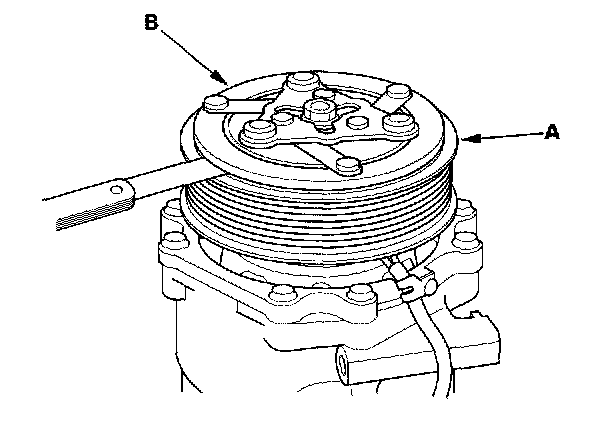 B

A