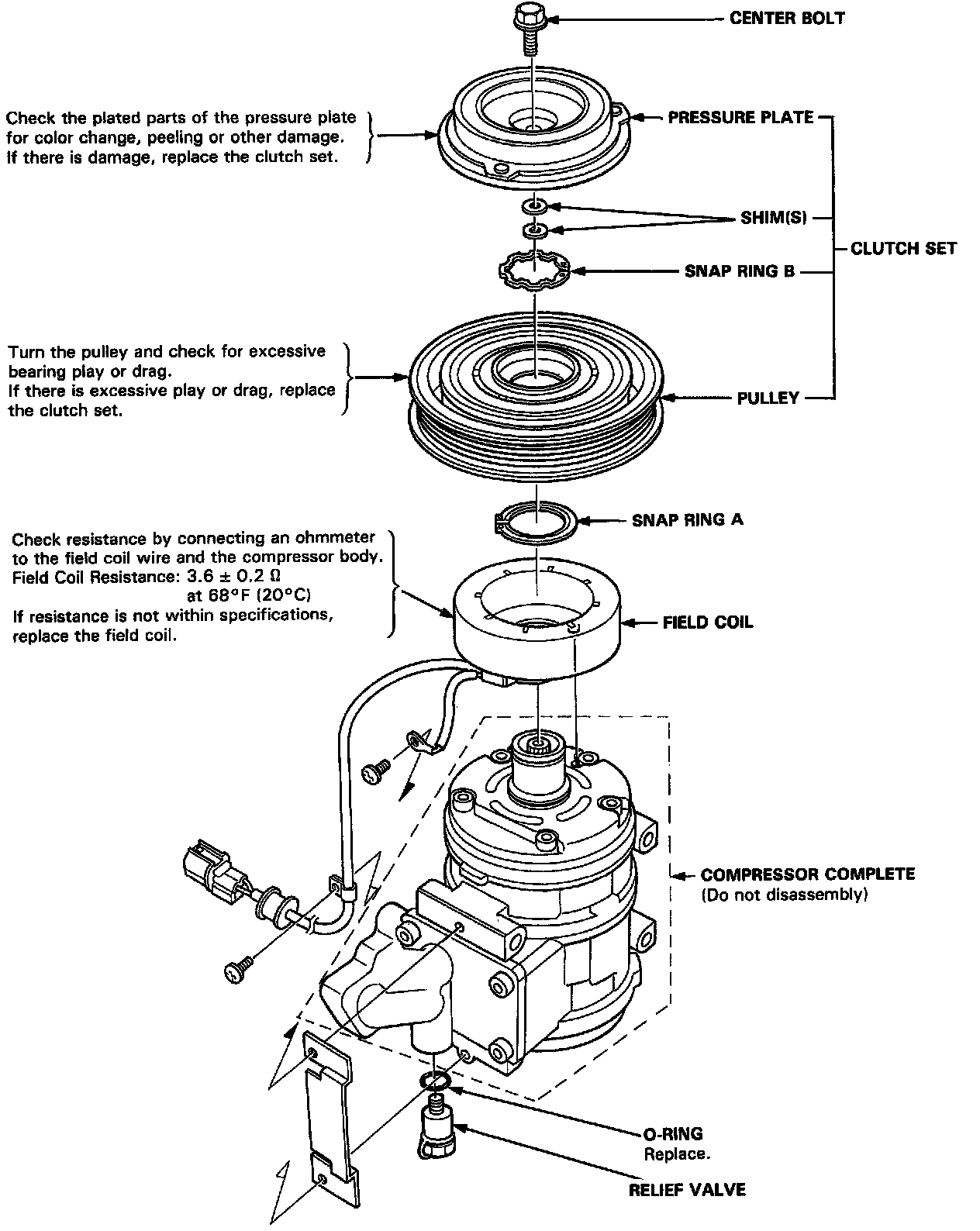 CENTER BOLT

Check the plated parts of the pressure plate for color change, peeling or other damage. If there is damage, replace the clutch set.

PRESSURE PLATE

SHIM(S)

CLUTCH SET

SNAP RING B

Turn the pulley and check for excessive bearing play or drag. If there is excessive play or drag, replace the clutch set.

PULLEY

SNAP RING A

Check resistance by connecting an ohmmeter to the field coil wire and the compressor body.
Field Coil Resistance: $3.6 \pm 0.2\ \Omega$ at 68°F (20°C)
If resistance is not within specifications, replace the field coil.

FIELD COIL

COMPRESSOR COMPLETE
(Do not disassembly)

O-RING
Replace.

RELIEF VALVE