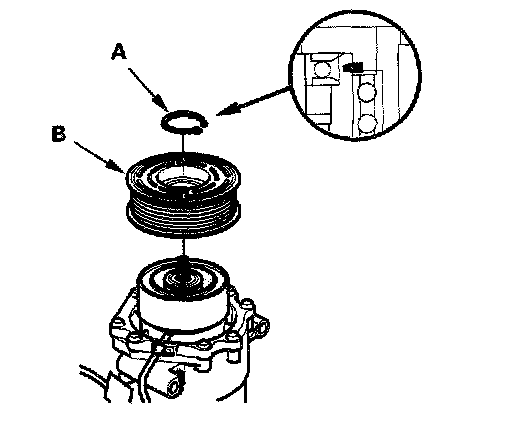 A

B