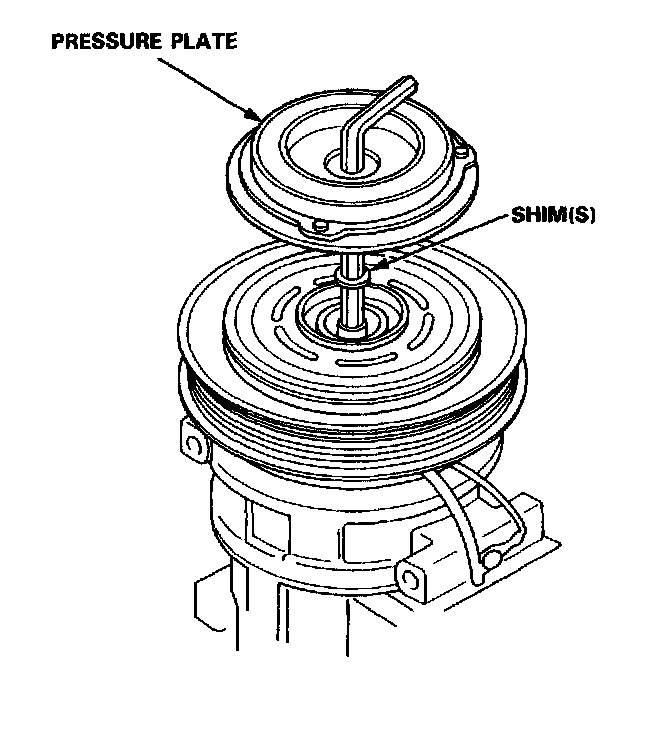 PRESSURE PLATE

SHIM(S)