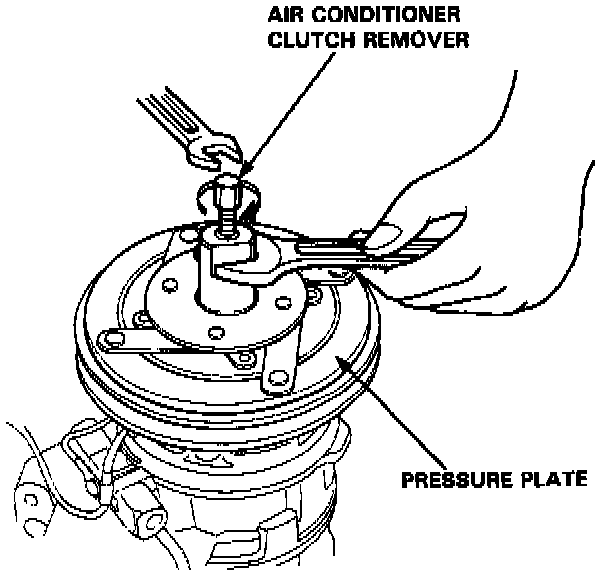 AIR CONDITIONER
CLUTCH REMOVER

PRESSURE PLATE