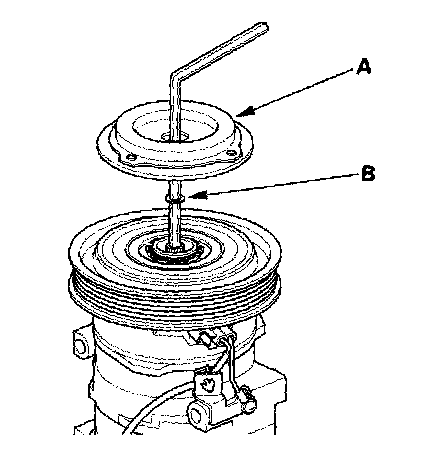 A

B