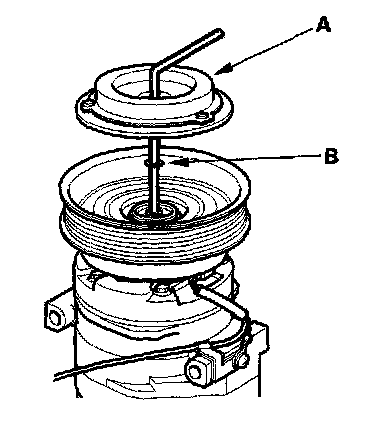 A

B