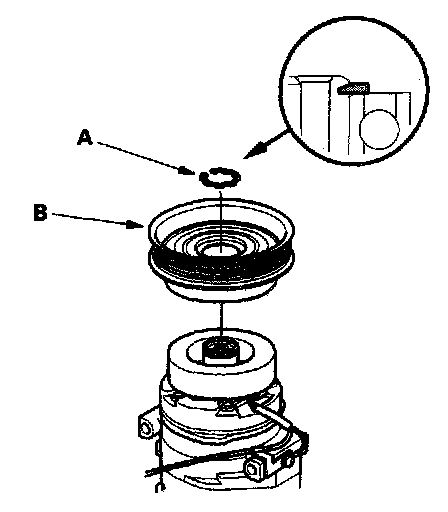 A

B