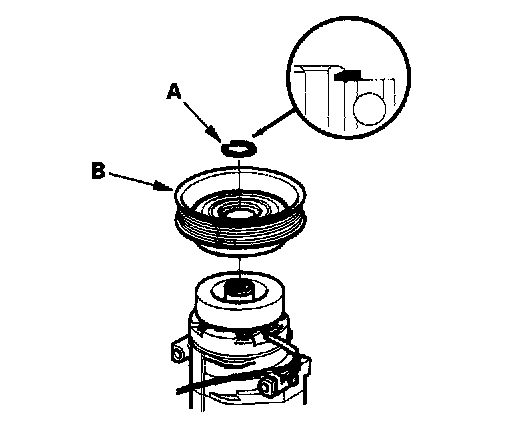 A

B