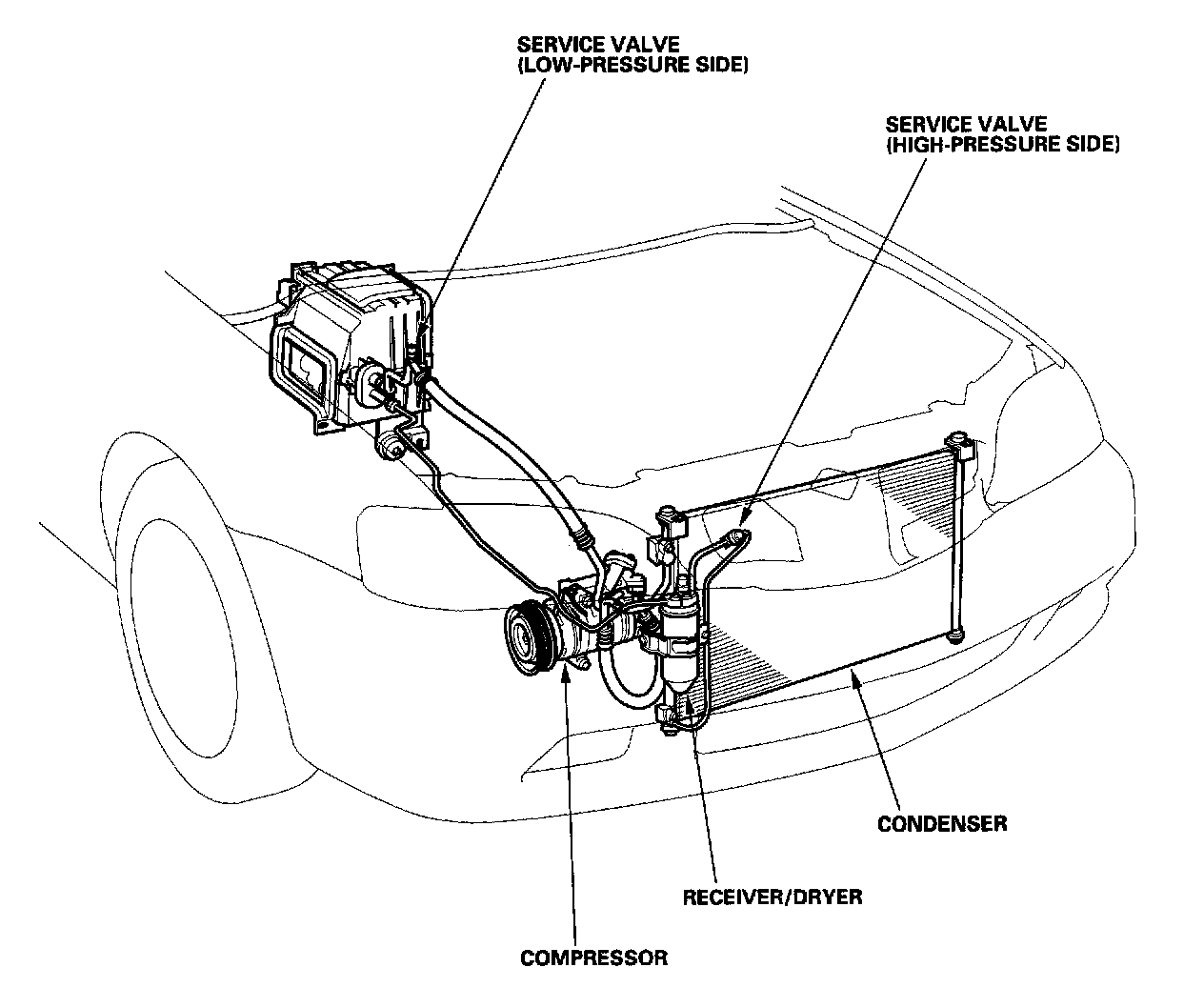 SERVICE VALVE
(LOW-PRESSURE SIDE)

SERVICE VALVE
(HIGH-PRESSURE SIDE)

CONDENSER

RECEIVER/DRYER

COMPRESSOR