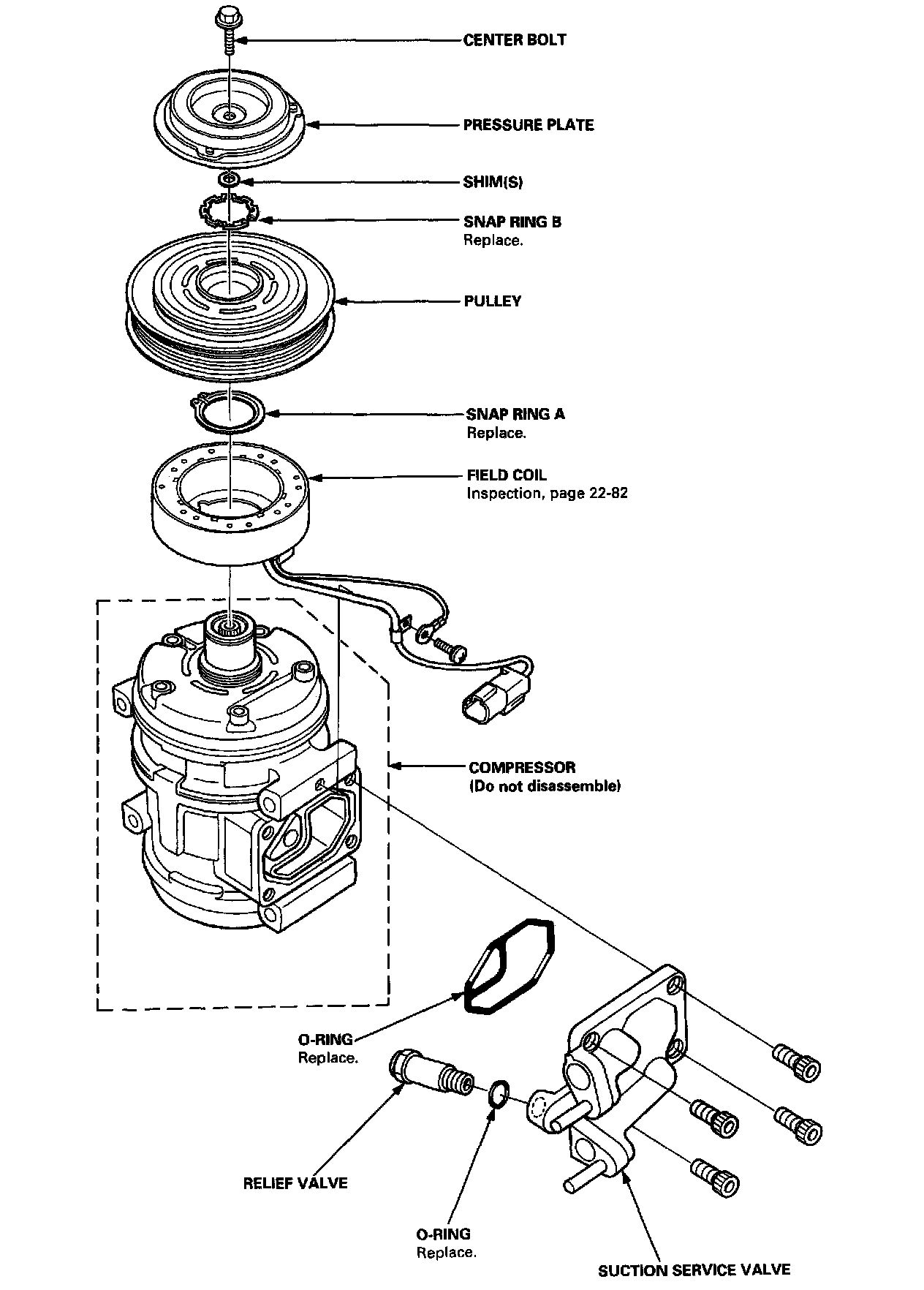 CENTER BOLT

PRESSURE PLATE

SHIM(S)

SNAP RING B
Replace.

PULLEY

SNAP RING A
Replace.

FIELD COIL
Inspection, page 22-82

COMPRESSOR
(Do not disassemble)

O-RING
Replace.

RELIEF VALVE

O-RING
Replace.

SUCTION SERVICE VALVE