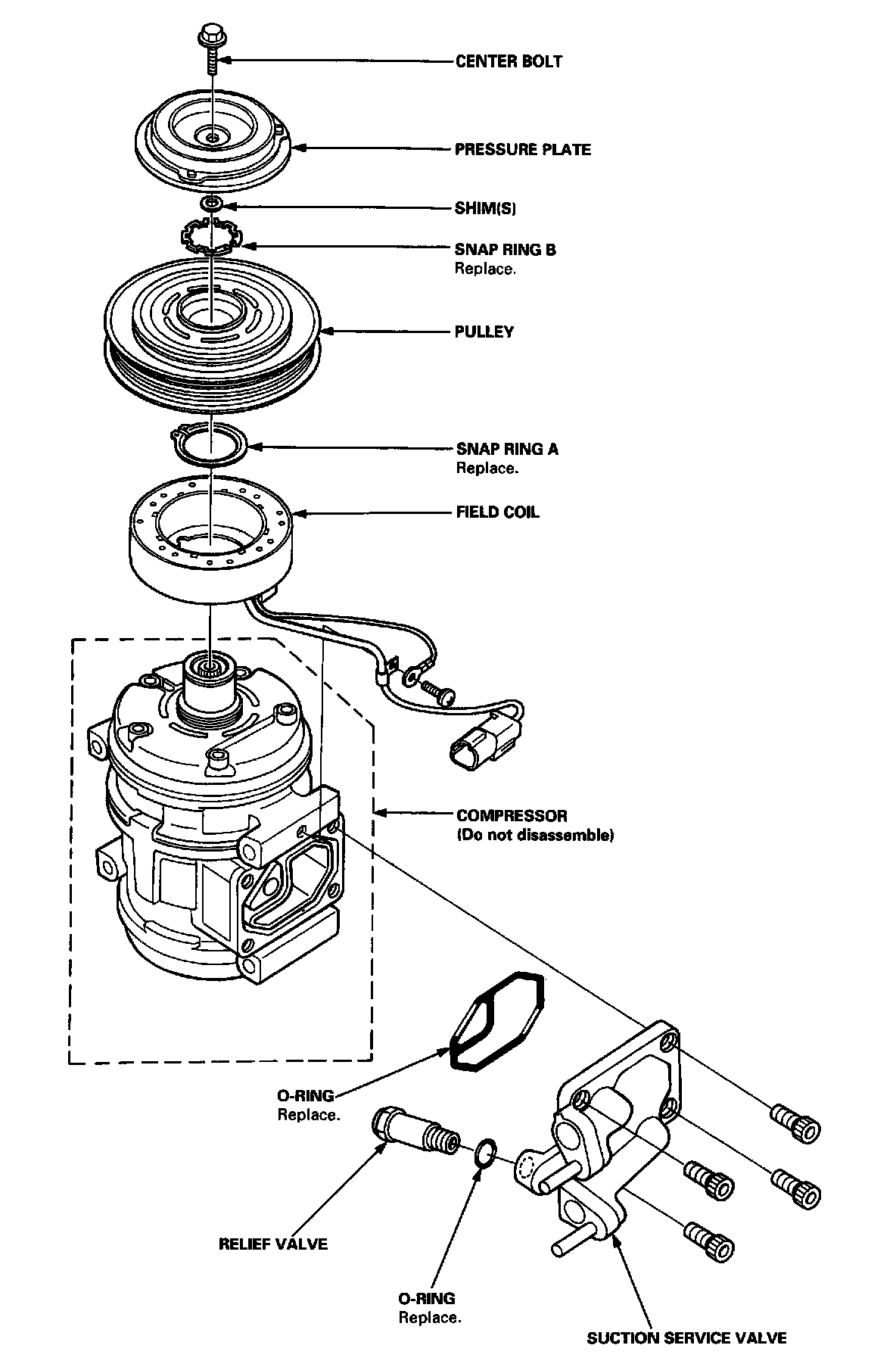 CENTER BOLT

PRESSURE PLATE

SHIM(S)

SNAP RING B
Replace.

PULLEY

SNAP RING A
Replace.

FIELD COIL

COMPRESSOR
(Do not disassemble)

O-RING
Replace.

RELIEF VALVE

O-RING
Replace.

SUCTION SERVICE VALVE