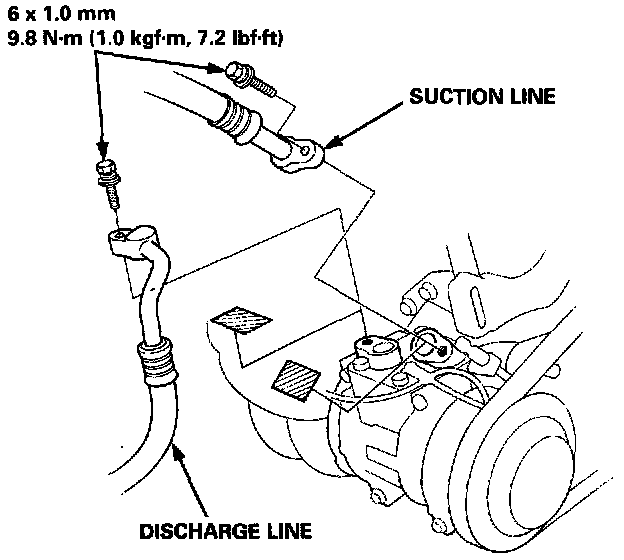 6 x 1.0 mm
9.8 N·m (1.0 kgf·m, 7.2 lbf·ft)

SUCTION LINE

DISCHARGE LINE