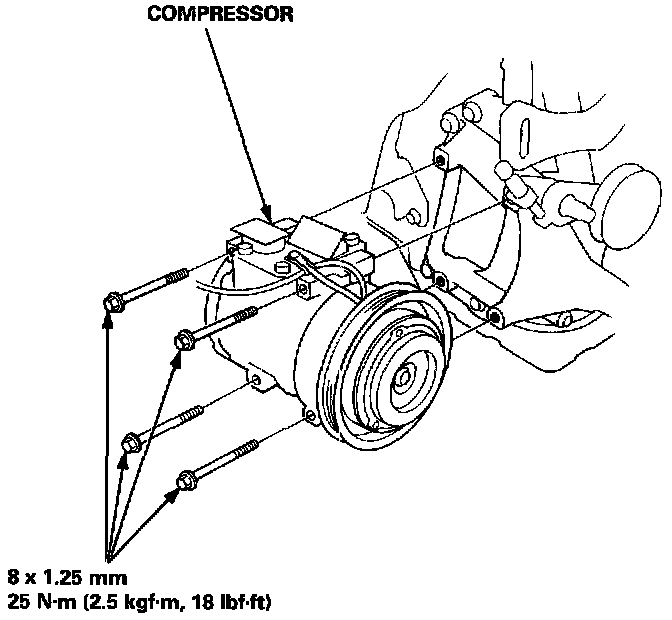 COMPRESSOR

8 x 1.25 mm
25 N·m (2.5 kgf·m, 18 lbf·ft)