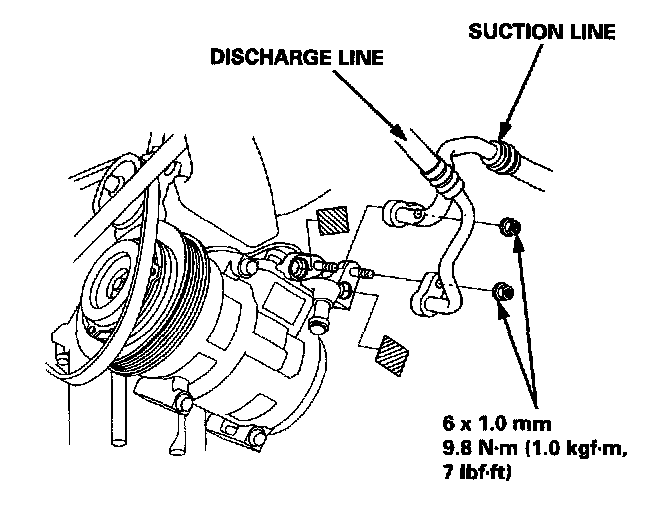 SUCTION LINE

DISCHARGE LINE

6 x 1.0 mm
9.8 N·m (1.0 kgf·m,
7 lbf·ft)