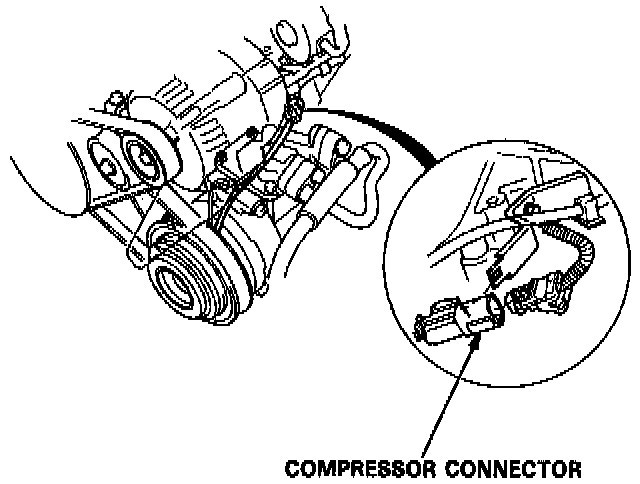 COMPRESSOR CONNECTOR